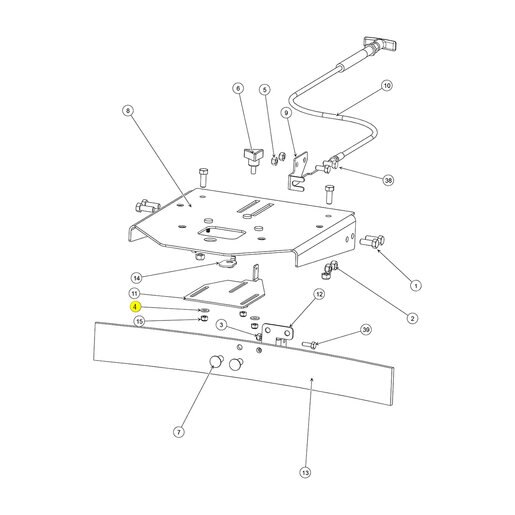 6
5
10
9
8
38
1
14
2
11
12
4
15
3
39
7
13