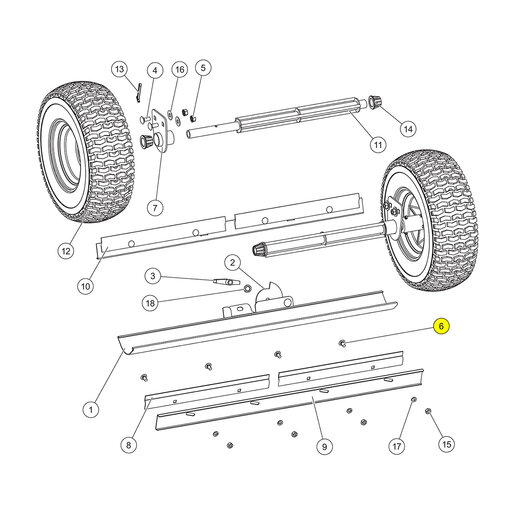 13
4
16
5
14
11
7
12
10
2
3
18
6
1
8
9
17
15