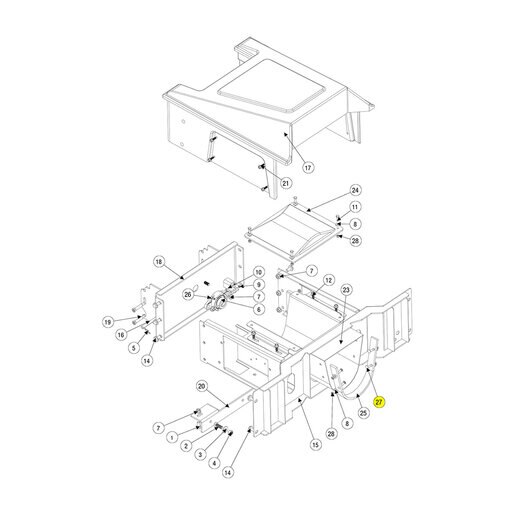 17
21
24
11
8
28
18
10
9
7
6
26
7
12
23
19
16
5
14
20
7
1
2
3
4
14
15
28
8
25
27