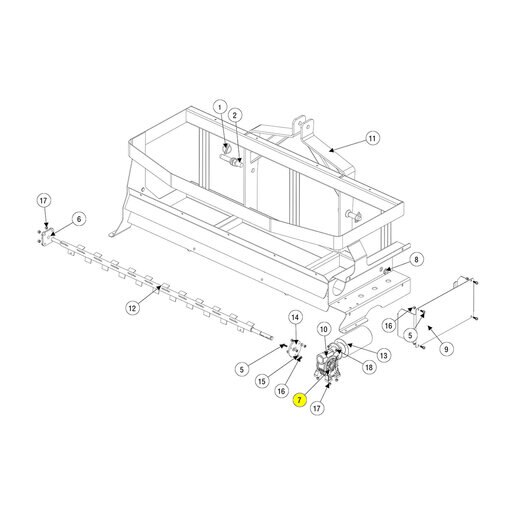 1
2
11
17
6
8
12
14
10
16
5
9
13
18
5
15
16
7
17