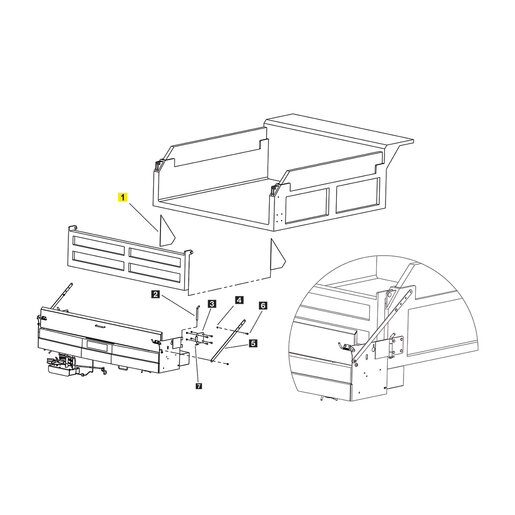 1
2
3
4
6
5
7