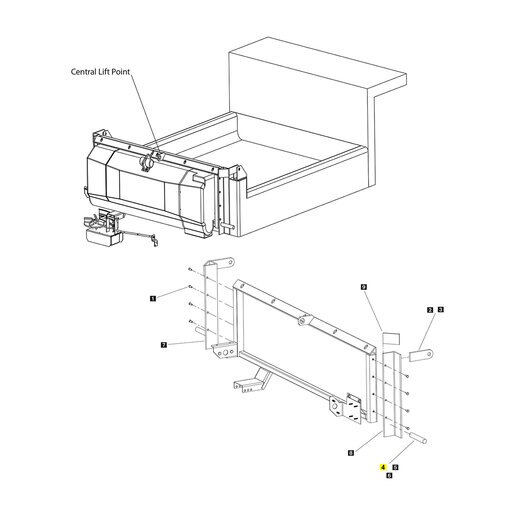 Central Lift Point

1

7

9

2 3

8

4 5

6