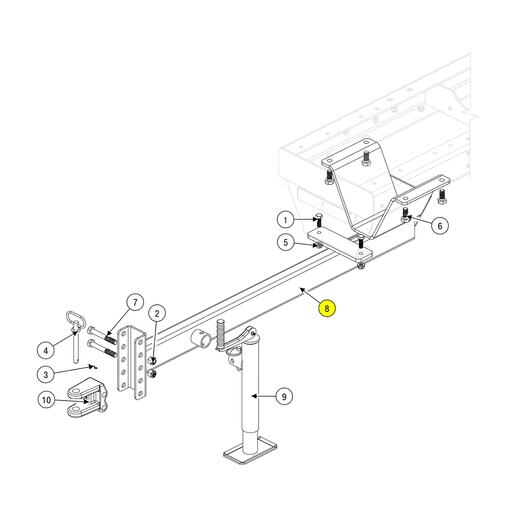 1
6
5
8
7
2
4
3
10
9