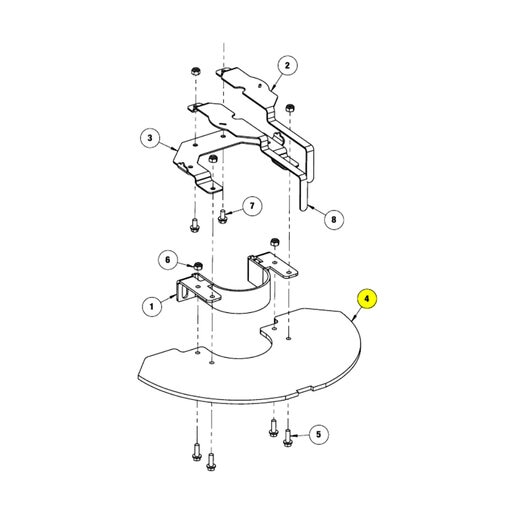 2
3
7
8
6
1
4
5