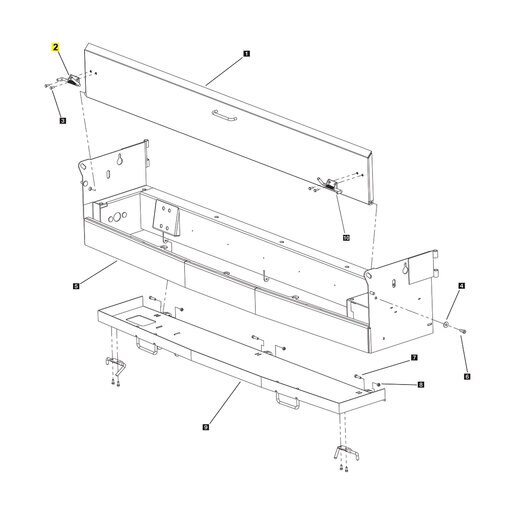 2
1
3
10
5
4
6
7
8
9