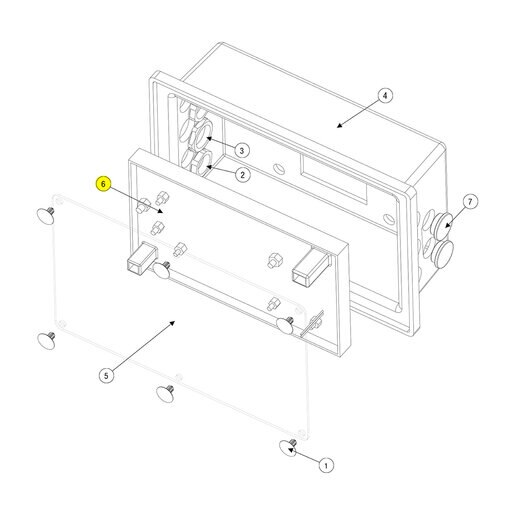 4
3
2
6
7
5
1