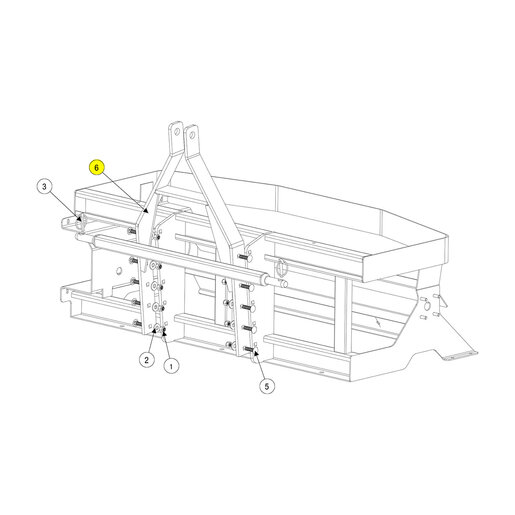 6
3
2
1
5