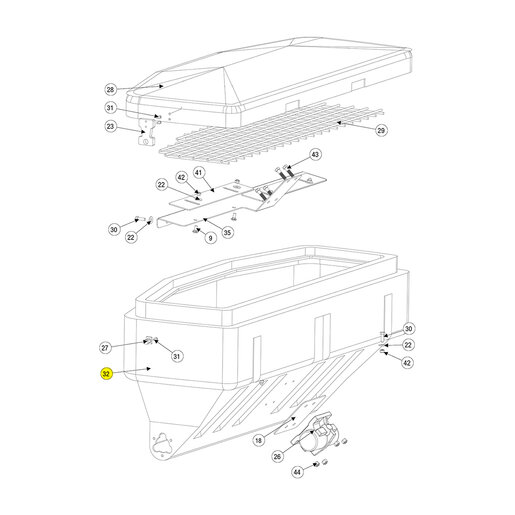 28
31
23
29
43
42
41
22
30
22
9
35
30
22
42
27
31
32
18
26
44