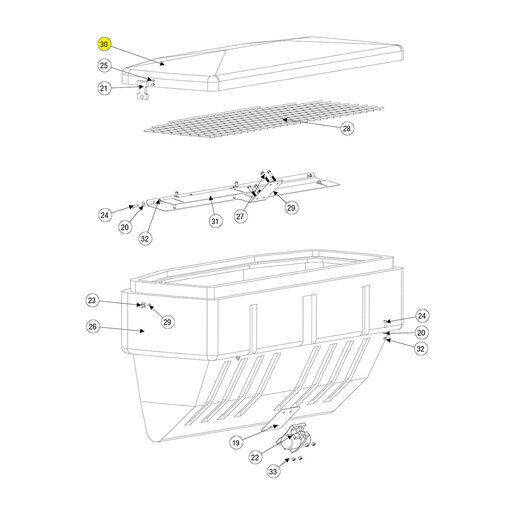 30
25
21
28
24
20
32
31
27
29
23
29
26
24
20
32
19
22
33