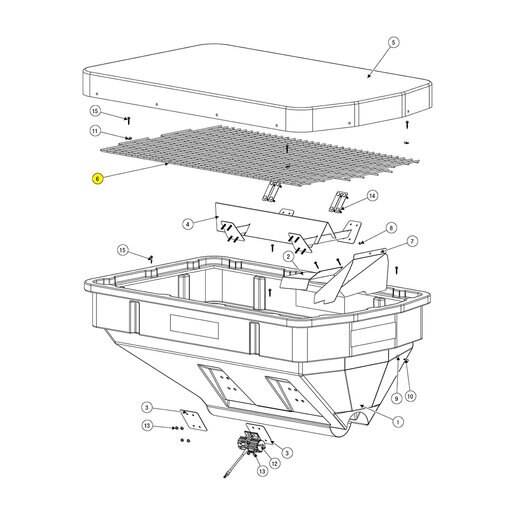 5
15
11
6
14
4
8
7
15
2
9
10
3
1
13
3
12
13