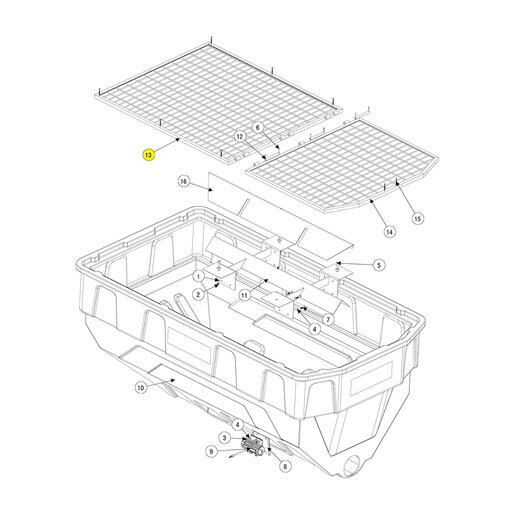 13
12
6
16
15
14
5
1
2
11
7
4
10
4
3
9
8