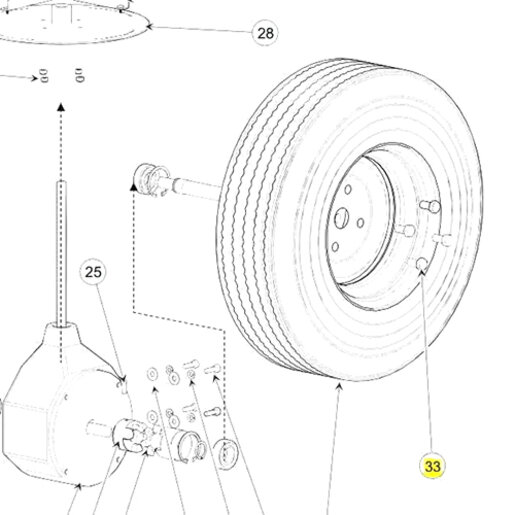 28

25

33