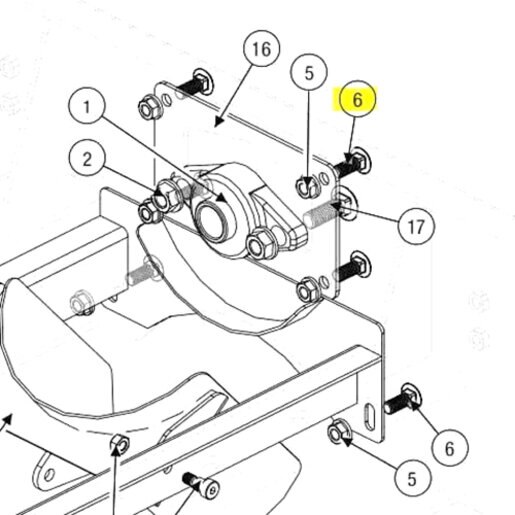 16
5
6
1
2
17
6
5