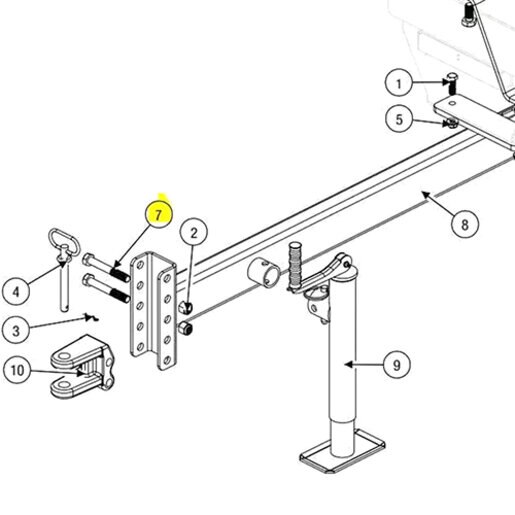 1
5
7
2
8
4
3
10
9