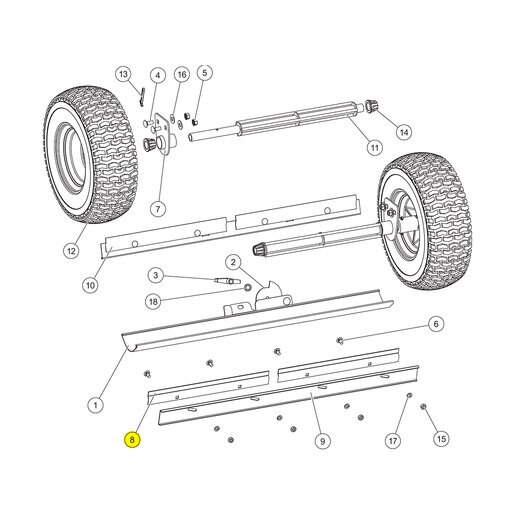 13
4
16
5
14
11
7
12
10
2
3
18
6
1
8
9
17
15