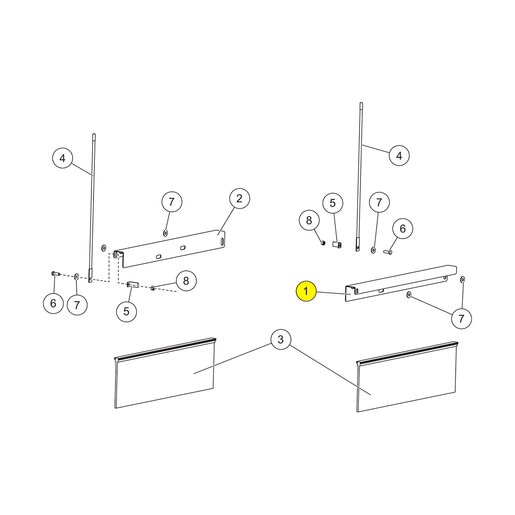 4
7
2
6
7
5
8
4
5
7
8
6
1
7
3