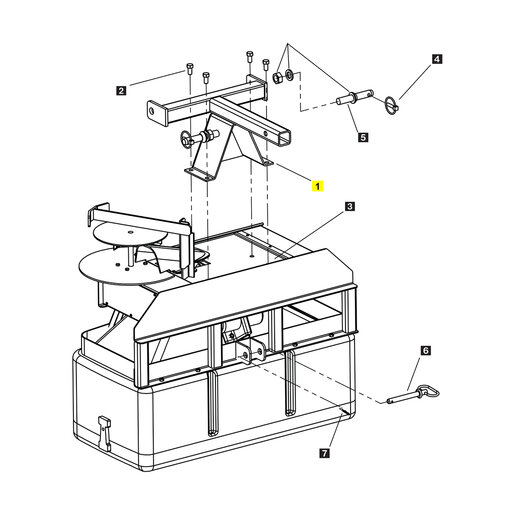 2
4
5
1
3
6
7