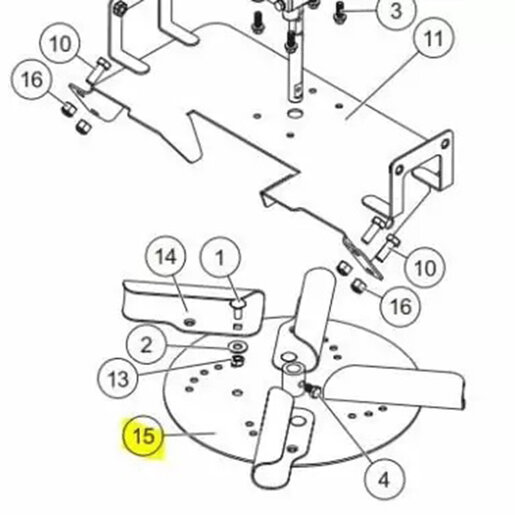 3
10
11
16
14
1
10
16
2
13
15
4