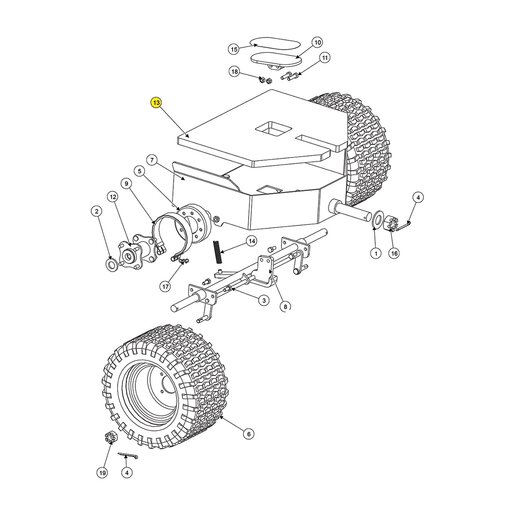 15
10
11
18
13
7
5
9
12
2
4
1
16
14
17
3
8
6
19
4