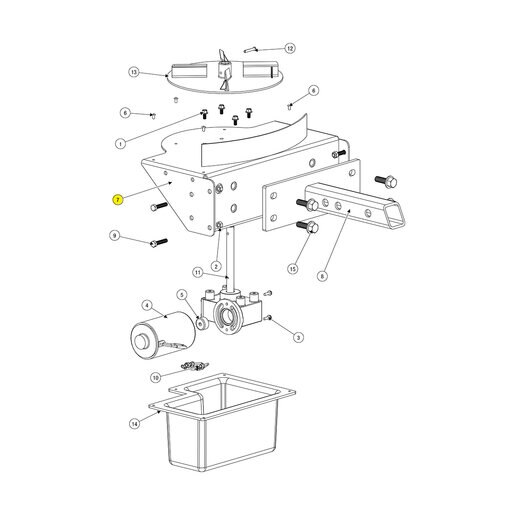 12
13
6
6
1
7
9
2
15
8
11
5
4
3
10
14