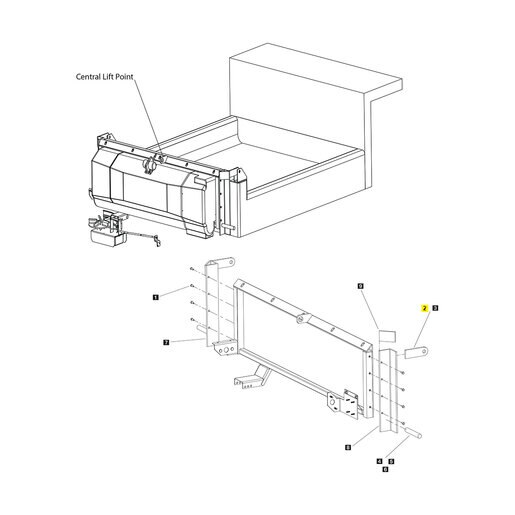 Central Lift Point

1
7
9
2
3
8
4
5
6