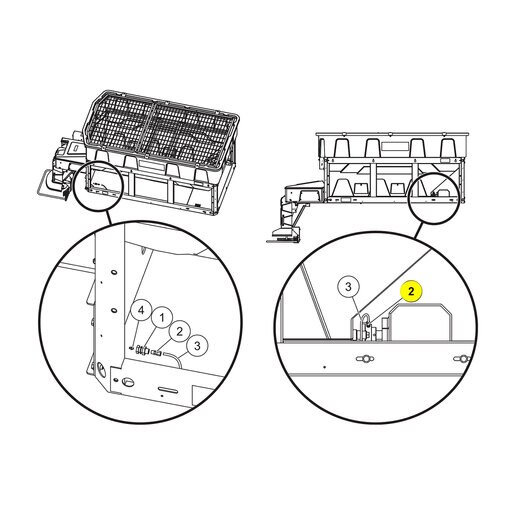 4
1
2
3
3
2