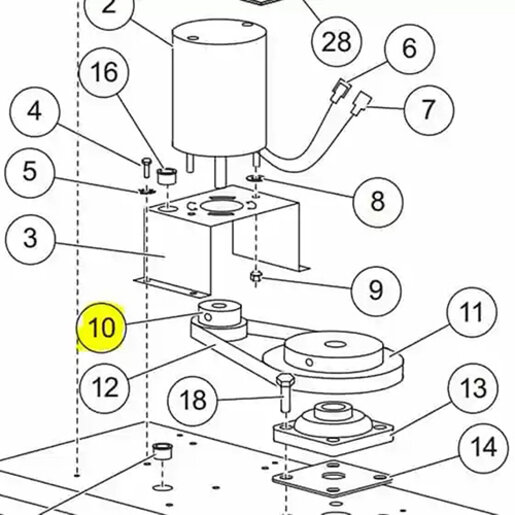 2
28
6
16
7
4
5
8
3
9
10
11
12
18
13
14