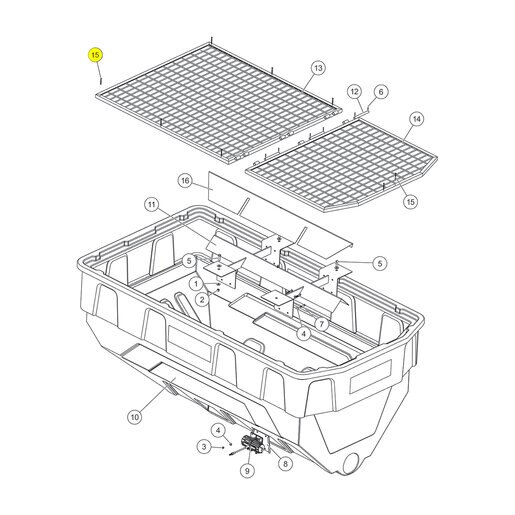 15
13
12
6
14
16
15
11
5
5
1
2
7
4
10
4
3
9
8