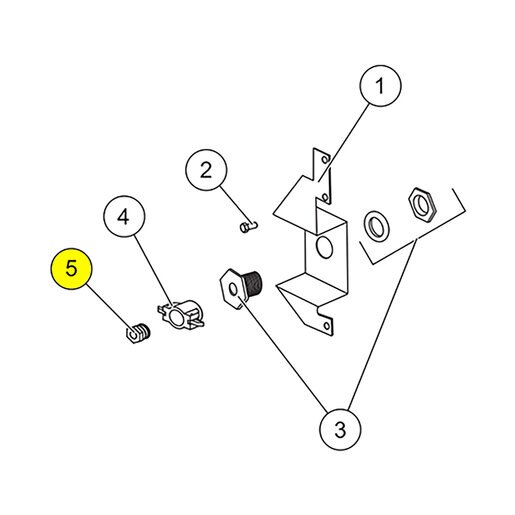 1
2
4
5
3