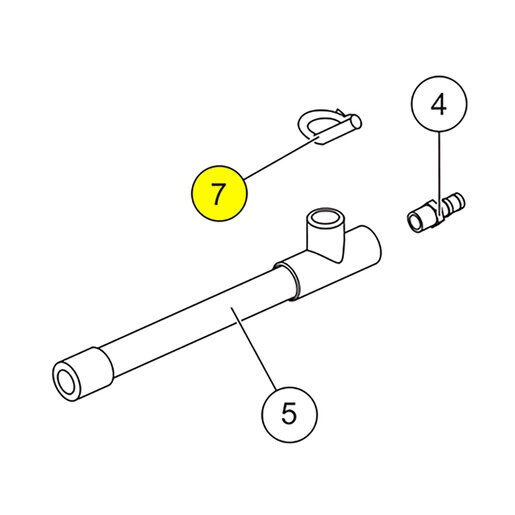 4

7

5