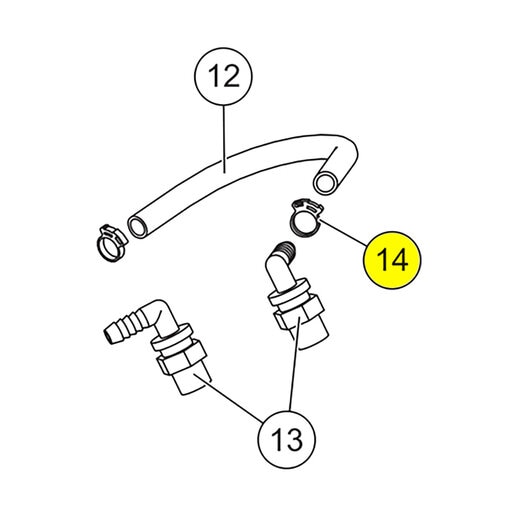 12
14
13