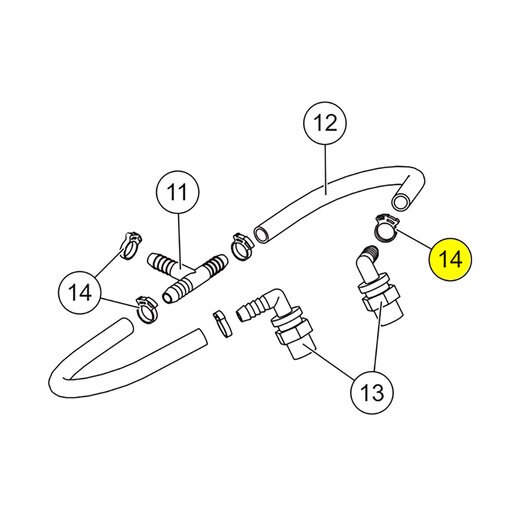 12
11
14
14
13