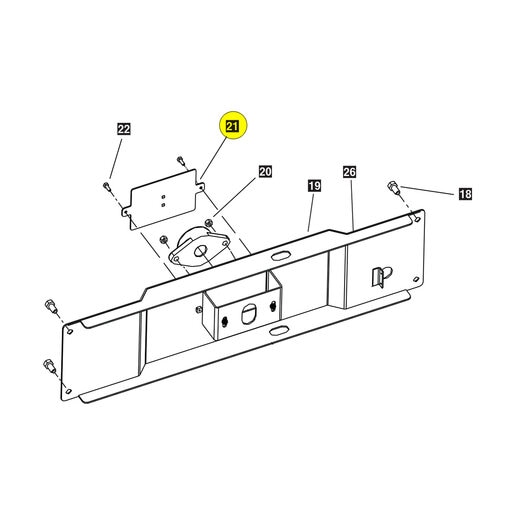 22
21
20
19
26
18