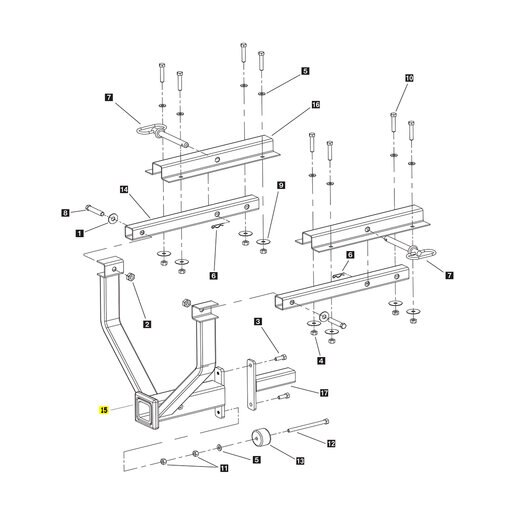 5
10
7
16
14
9
8
1
6
6
7
2
3
4
17
15
12
5
13
11