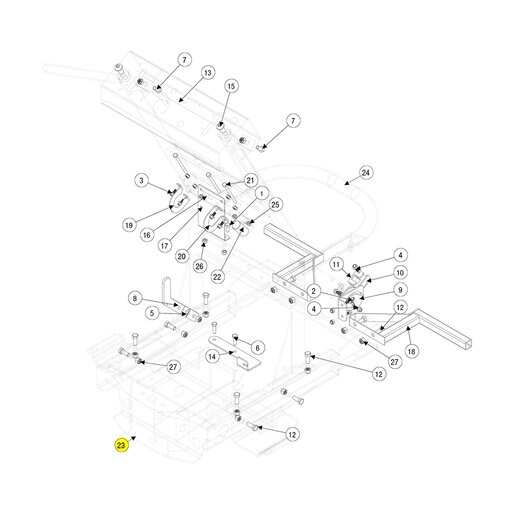 7
13
15
7
24
3
21
1
25
19
16
17
20
26
22
4
11
10
2
9
4
12
8
5
6
14
27
18
27
12
12
23