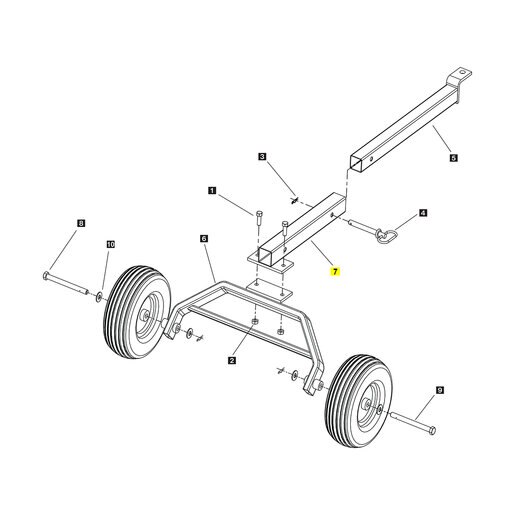 5
3
1
4
8
10
6
7
2
9