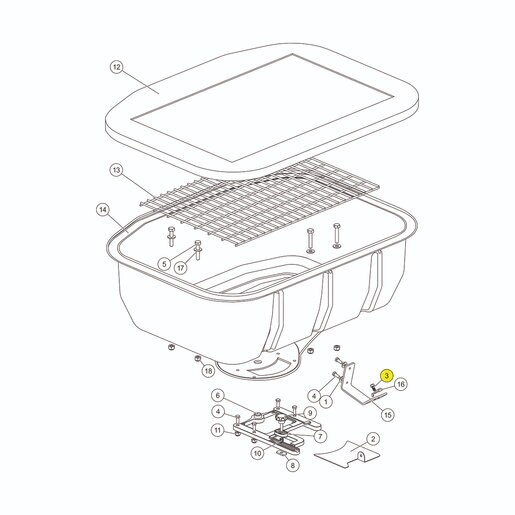 12
13
14
5
17
18
3
16
4
1
15
6
9
4
11
7
10
8
2