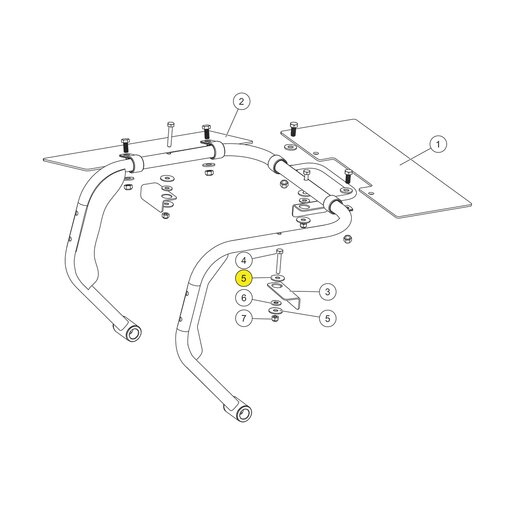 2
1
4
5
3
6
5
7