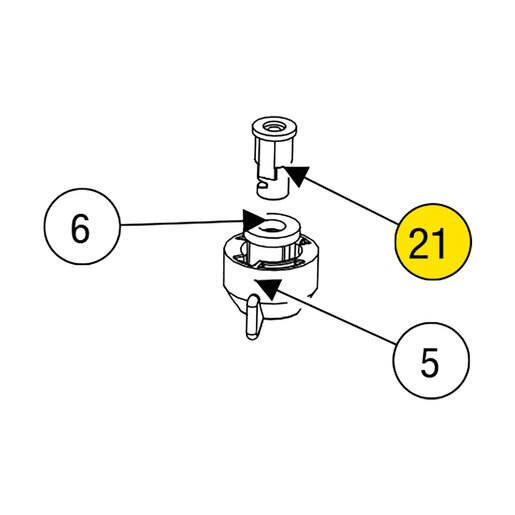 6
21
5