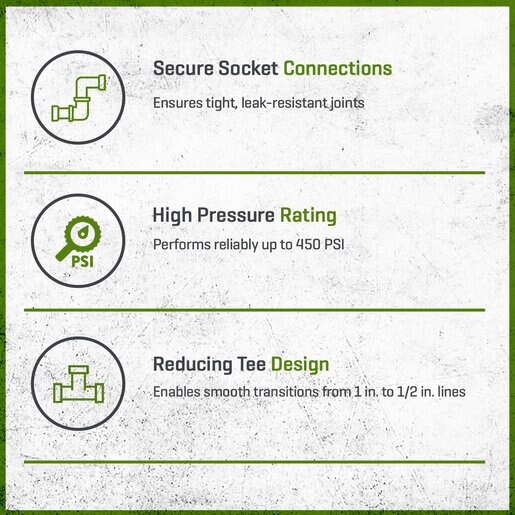 Secure Socket Connections

Ensures tight, leak-resistant joints

PSI

High Pressure Rating

Performs reliably up to 450 PSI

Reducing Tee Design

Enables smooth transitions from 1 in. to 1/2 in. lines