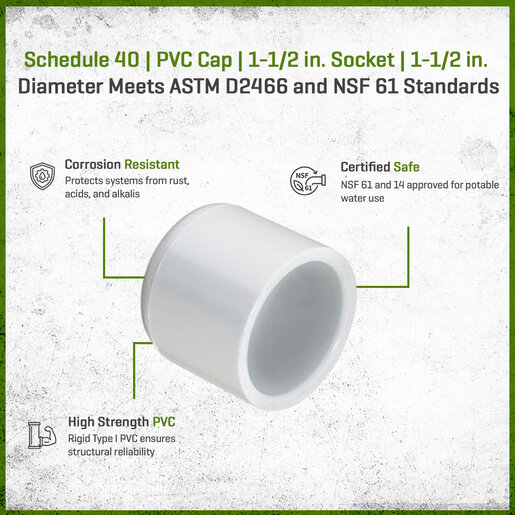 Schedule 40 | PVC Cap | 1-1/2 in. Socket | 1-1/2 in. Diameter Meets ASTM D2466 and NSF 61 Standards

Corrosion Resistant
Protects systems from rust, acids, and alkalis

NSF 61

Certified Safe
NSF 61 and 14 approved for potable water use

High Strength PVC
Rigid Type I PVC ensures structural reliability