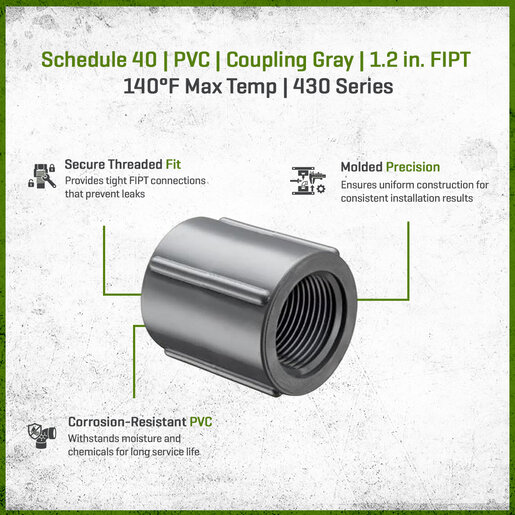 Schedule 40 | PVC | Coupling Gray | 1.2 in. FIPT
140°F Max Temp | 430 Series

Secure Threaded Fit
Provides tight FIPT connections that prevent leaks

Molded Precision
Ensures uniform construction for consistent installation results

Corrosion-Resistant PVC
Withstands moisture and chemicals for long service life