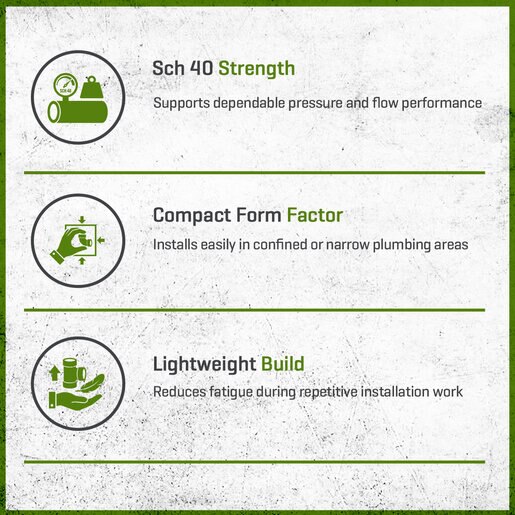 SCH 40

Sch 40 Strength
Supports dependable pressure and flow performance

Compact Form Factor
Installs easily in confined or narrow plumbing areas

Lightweight Build
Reduces fatigue during repetitive installation work