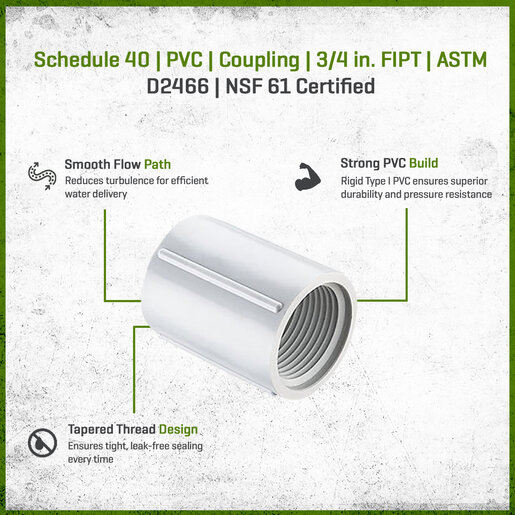 Schedule 40 | PVC | Coupling | 3/4 in. FIPT | ASTM D2466 | NSF 61 Certified

Smooth Flow Path
Reduces turbulence for efficient water delivery

Strong PVC Build
Rigid Type I PVC ensures superior durability and pressure resistance

Tapered Thread Design
Ensures tight, leak-free sealing every time