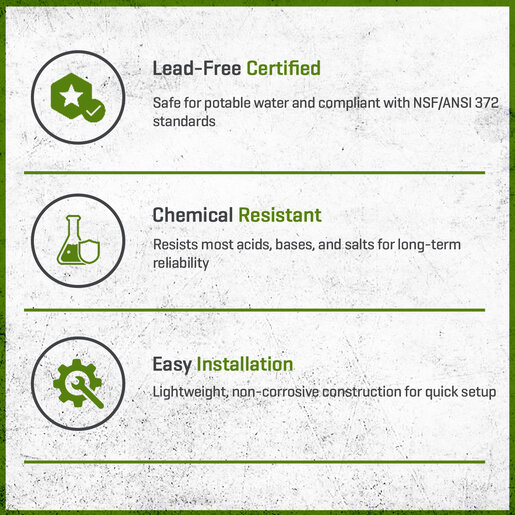 Lead-Free Certified

Safe for potable water and compliant with NSF/ANSI 372 standards

Chemical Resistant

Resists most acids, bases, and salts for long-term reliability

Easy Installation

Lightweight, non-corrosive construction for quick setup