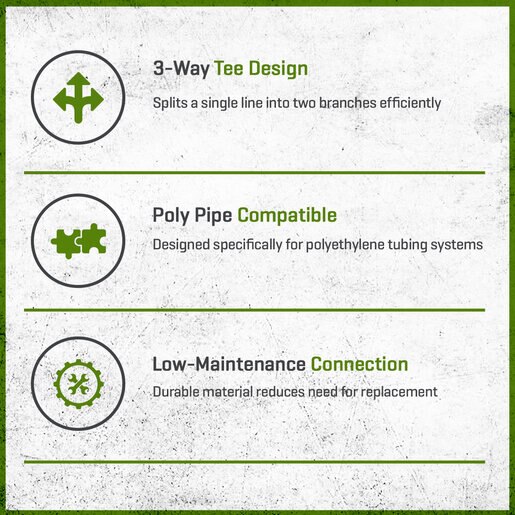 3-Way Tee Design

Splits a single line into two branches efficiently

Poly Pipe Compatible

Designed specifically for polyethylene tubing systems

Low-Maintenance Connection

Durable material reduces need for replacement