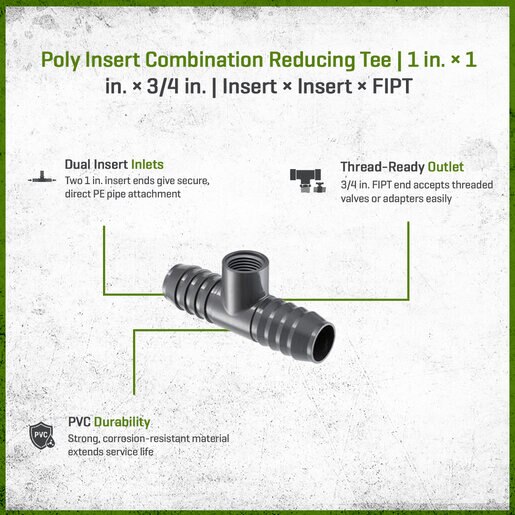 Poly Insert Combination Reducing Tee | 1 in. × 1 in. × 3/4 in. | Insert × Insert × FIPT

Dual Insert Inlets
Two 1 in. insert ends give secure, direct PE pipe attachment

Thread-Ready Outlet
3/4 in. FIPT end accepts threaded valves or adapters easily

PVC

PVC Durability
Strong, corrosion-resistant material extends service life