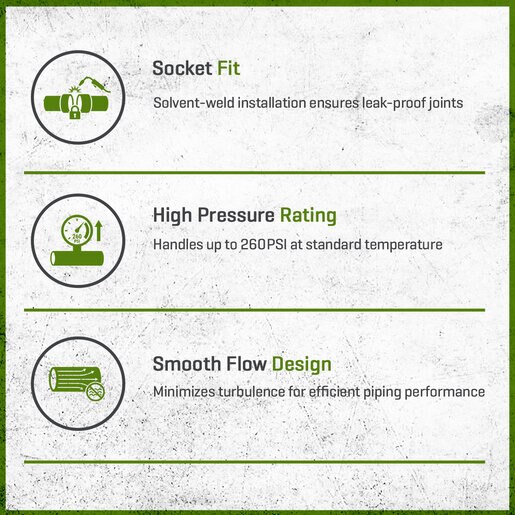 Socket Fit
Solvent-weld installation ensures leak-proof joints

260 PSI

High Pressure Rating
Handles up to 260PSI at standard temperature

Smooth Flow Design
Minimizes turbulence for efficient piping performance