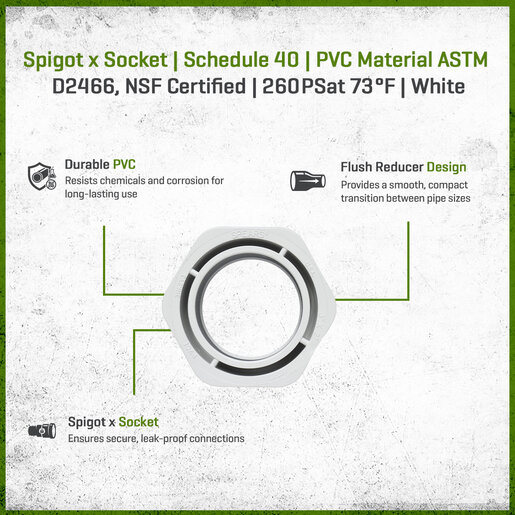 Spigot x Socket | Schedule 40 | PVC Material ASTM D2466, NSF Certified | 260PSat 73°F | White

Durable PVC
Resists chemicals and corrosion for long-lasting use

Flush Reducer Design
Provides a smooth, compact transition between pipe sizes

SPEARS

Spigot x Socket
Ensures secure, leak-proof connections