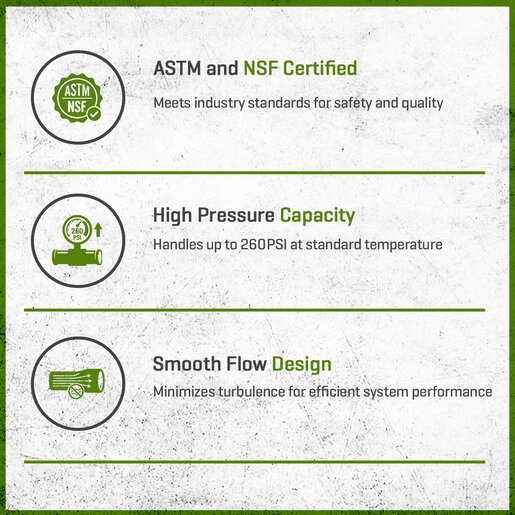 ASTM NSF

ASTM and NSF Certified

Meets industry standards for safety and quality

260 PSI

High Pressure Capacity

Handles up to 260PSI at standard temperature

Smooth Flow Design

Minimizes turbulence for efficient system performance